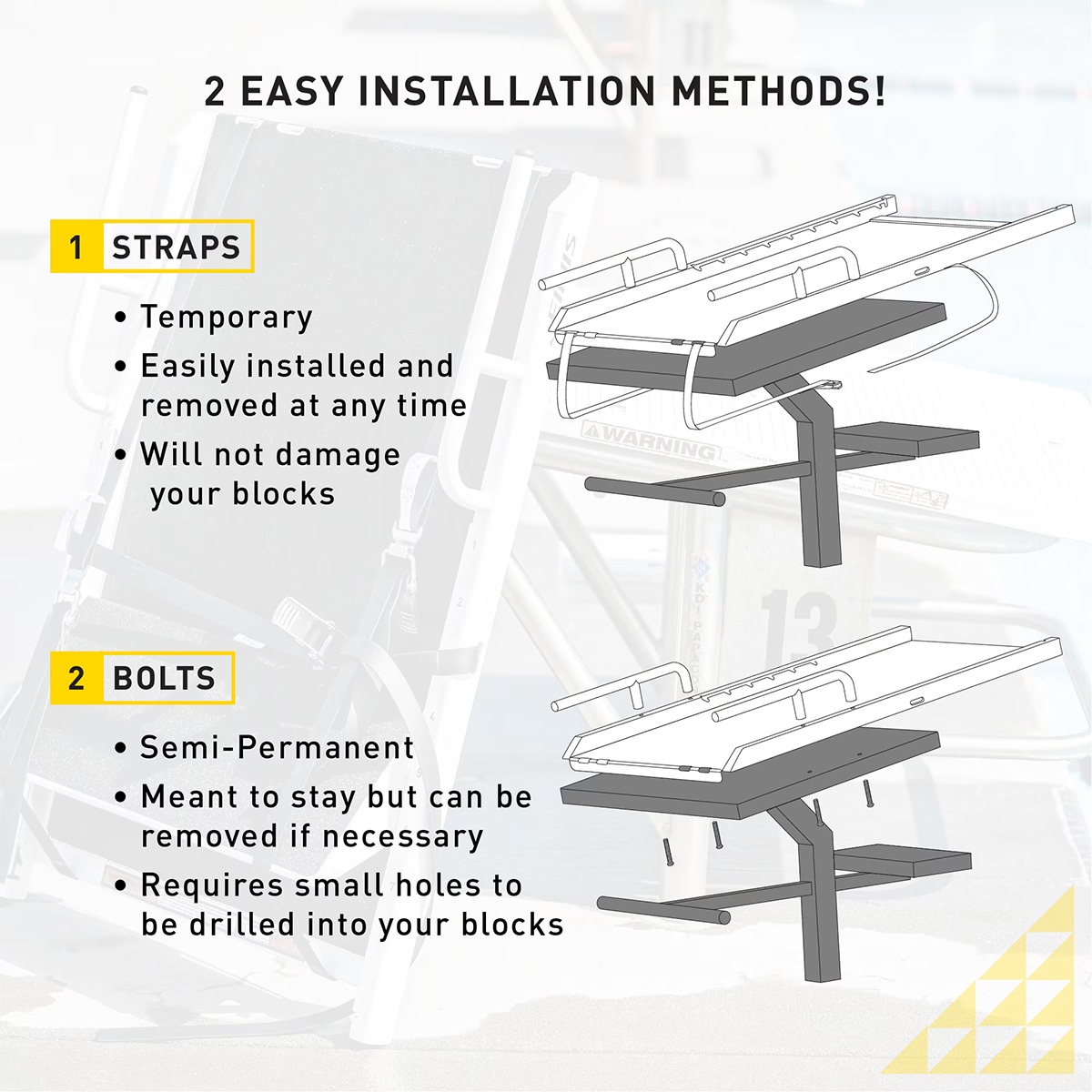 2 EASY INSTALLATION METHODS!

1 STRAPS

• Temporary
• Easily installed and removed at any time
• Will not damage your blocks

WARNING

13

2 BOLTS

• Semi-Permanent
• Meant to stay but can be removed if necessary
• Requires small holes to be drilled into your blocks