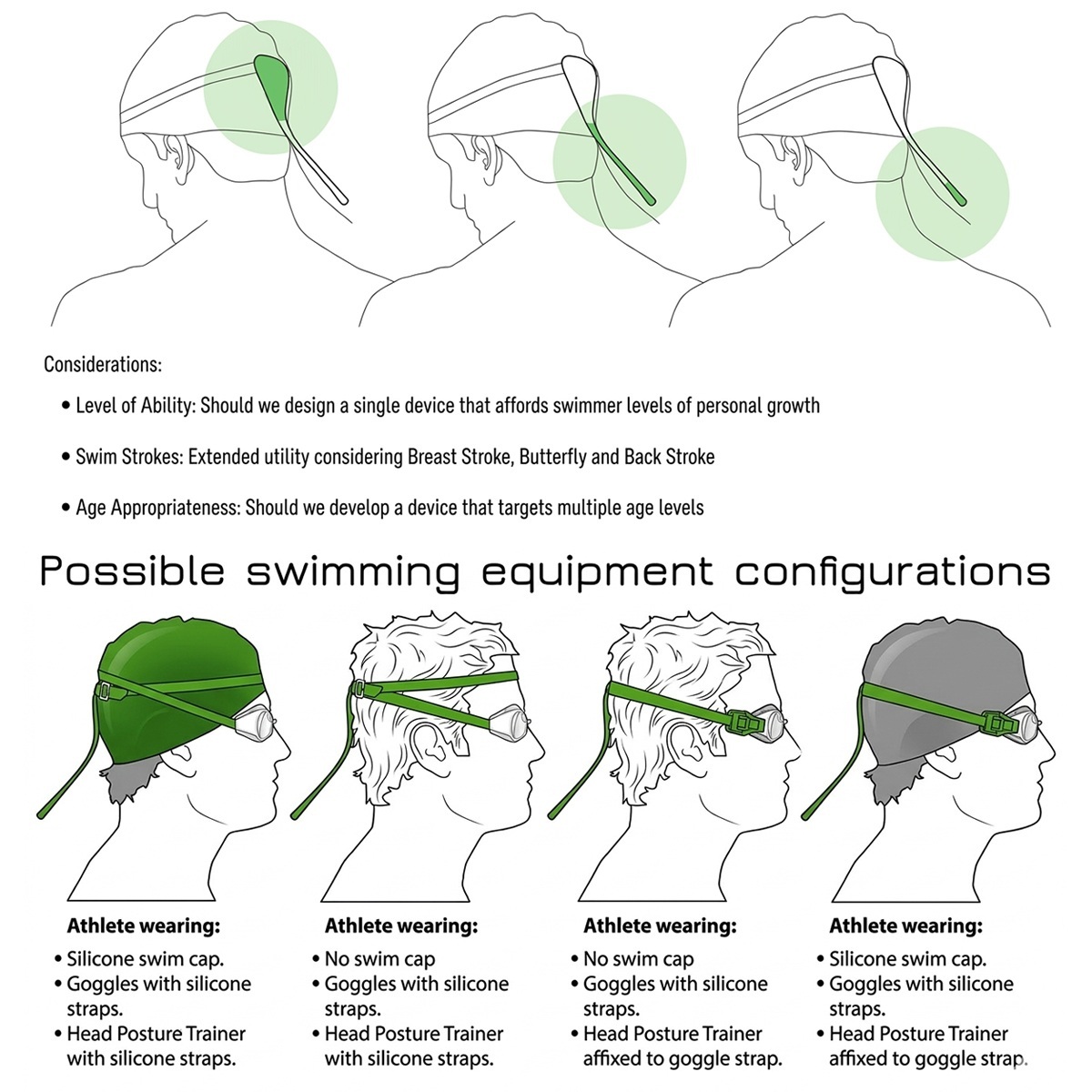 Considerations:

• Level of Ability: Should we design a single device that affords swimmer levels of personal growth

• Swim Strokes: Extended utility considering Breast Stroke, Butterfly and Back Stroke

• Age Appropriateness: Should we develop a device that targets multiple age levels

Possible swimming equipment configurations

Athlete wearing:
• Silicone swim cap.
• Goggles with silicone straps.
• Head Posture Trainer with silicone straps.

Athlete wearing:
• No swim cap
• Goggles with silicone straps.
• Head Posture Trainer with silicone straps.

Athlete wearing:
• No swim cap
• Goggles with silicone straps.
• Head Posture Trainer affixed to goggle strap.

Athlete wearing:
• Silicone swim cap.
• Goggles with silicone straps.
• Head Posture Trainer affixed to goggle strap.